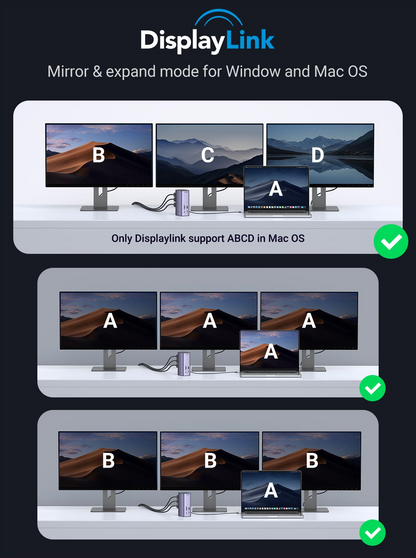 DisplayLink

Mirror & expand mode for Window and Mac OS

B C D

A

Only Displaylink support ABCD in Mac OS

A A A

A

B B B

A