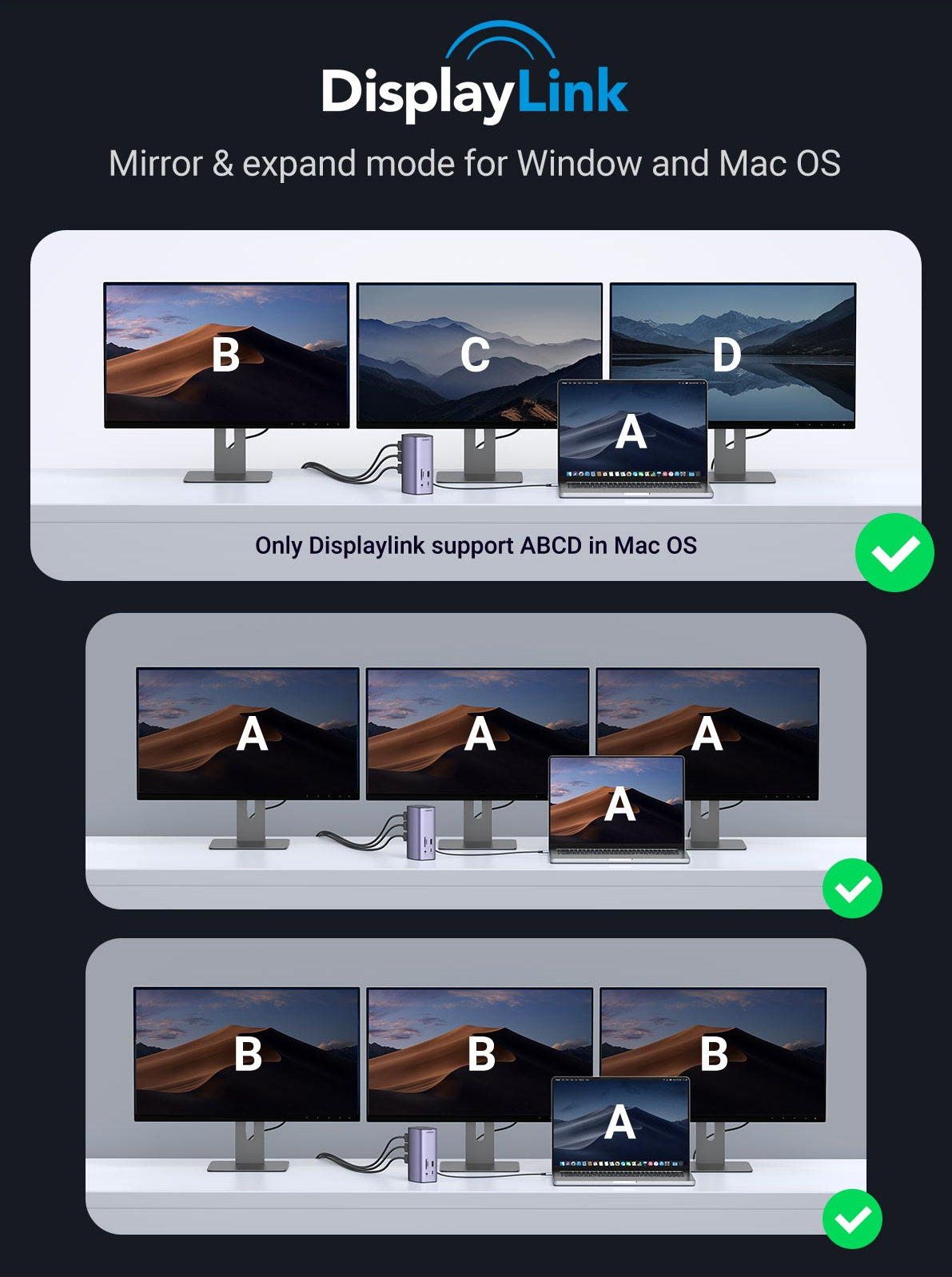 DisplayLink

Mirror & expand mode for Window and Mac OS

B C D
A

Only Displaylink support ABCD in Mac OS

A A A
A

B B B
A